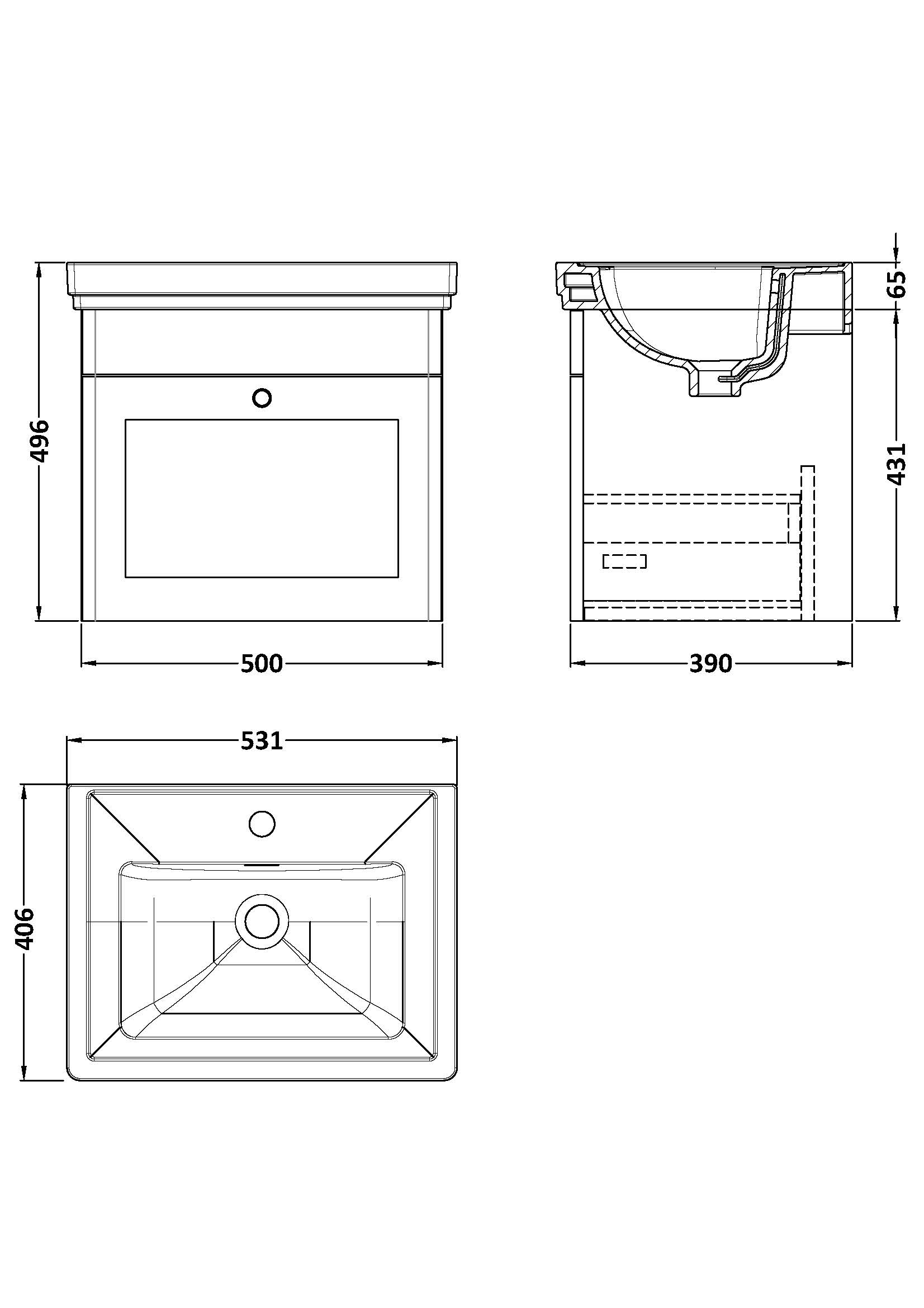 496

500

65

431

390

531

406